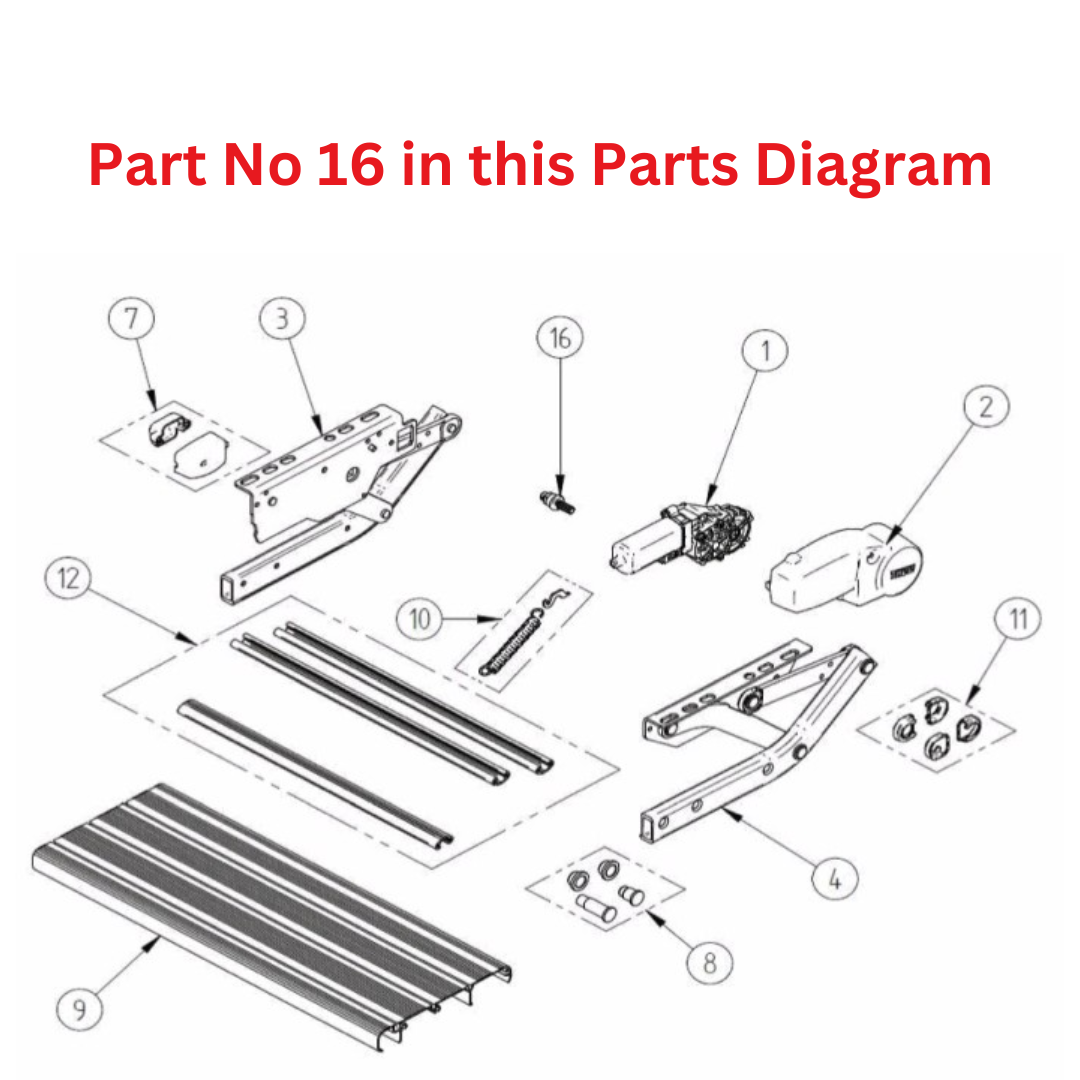 Part No 16 in this Parts Diagram

7
3
16
1
2
12
10
11
4
8
9